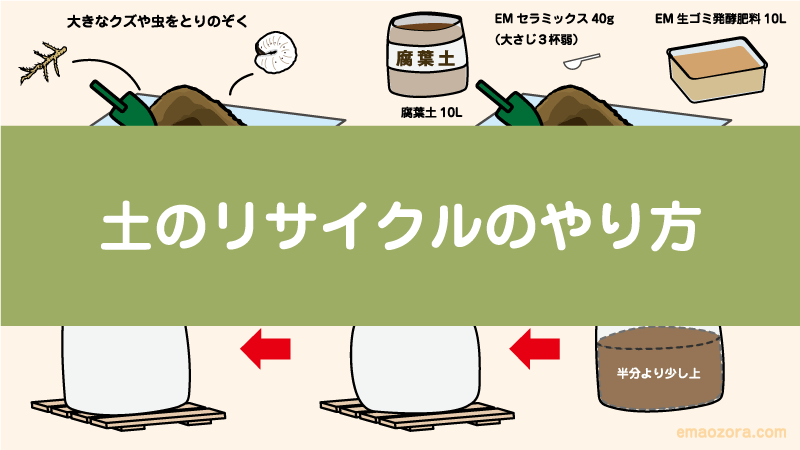 大きなクズや虫をとりのぞく

腐葉土

腐葉土 10L

EM セラミックス 40g
（大さじ３杯弱）

EM 生ゴミ発酵肥料 10L

土のリサイクルのやり方

半分より少し上

emaozora.com